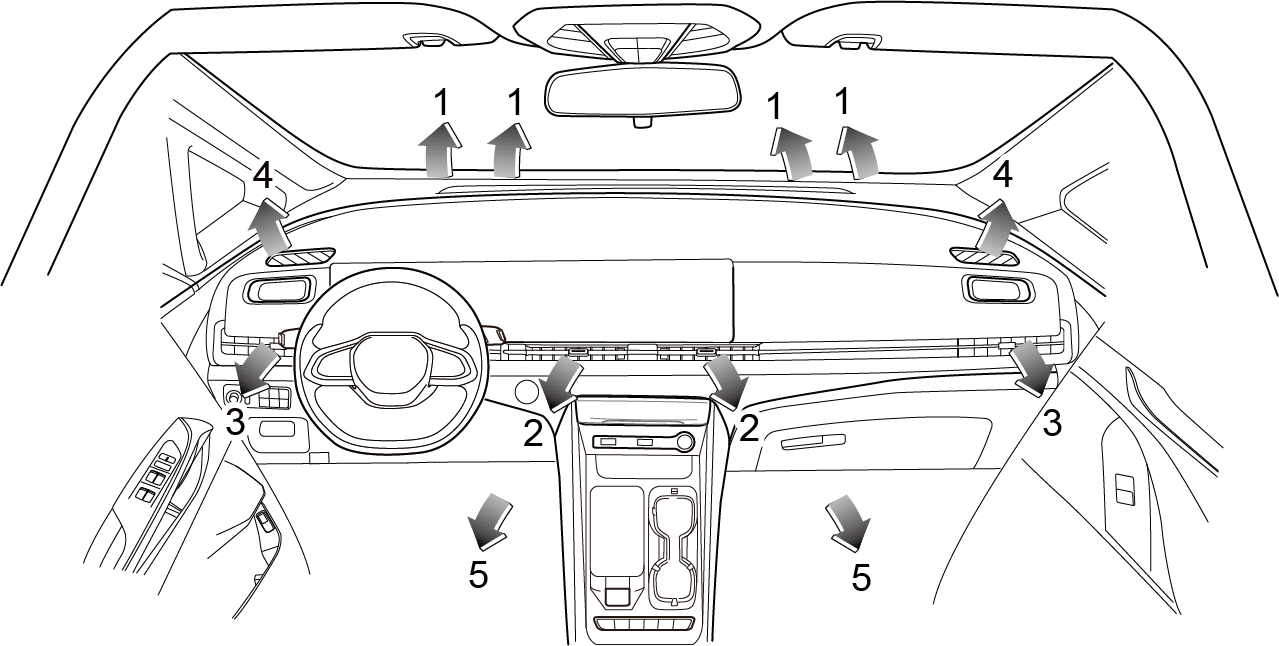 1 1 1 1
4 4
3 2 2 3
5 5